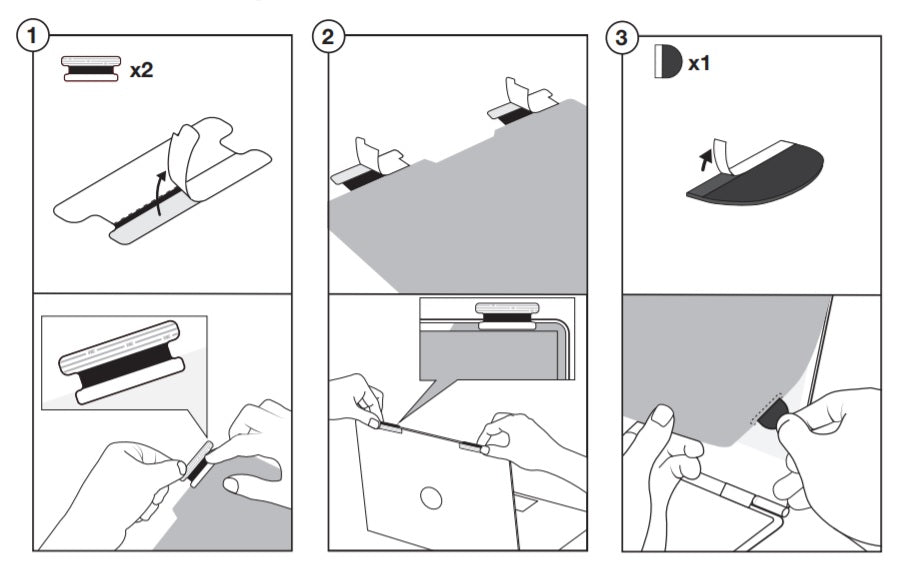 1

x2

2

3

x1