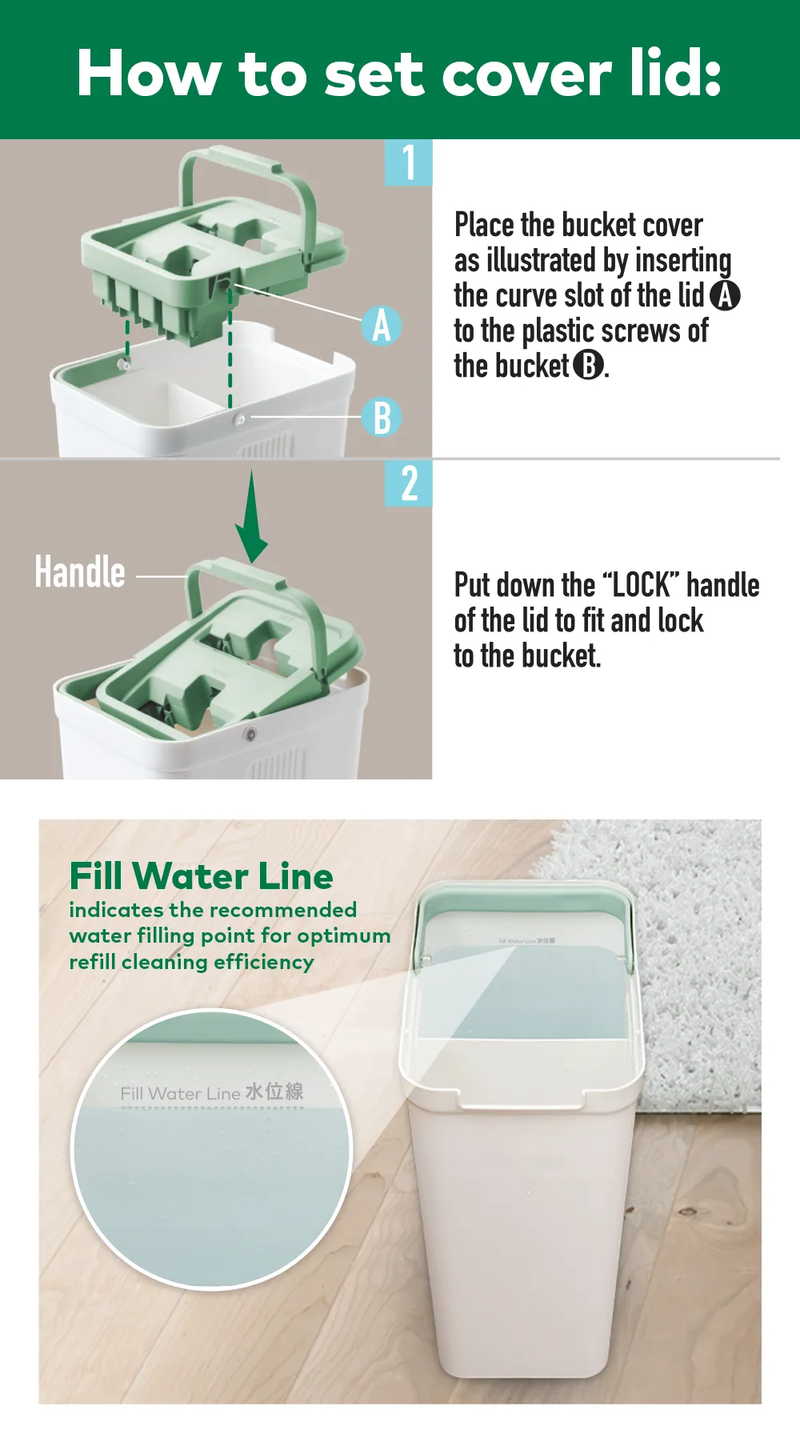 How to set cover lid:

1

A

B

Place the bucket cover as illustrated by inserting the curve slot of the lid A to the plastic screws of the bucket B.

2

Handle

Put down the "LOCK" handle of the lid to fit and lock to the bucket.

Fill Water Line
indicates the recommended water filling point for optimum refill cleaning efficiency

Fill Water Line 水位線

Fill Water Line 水位線